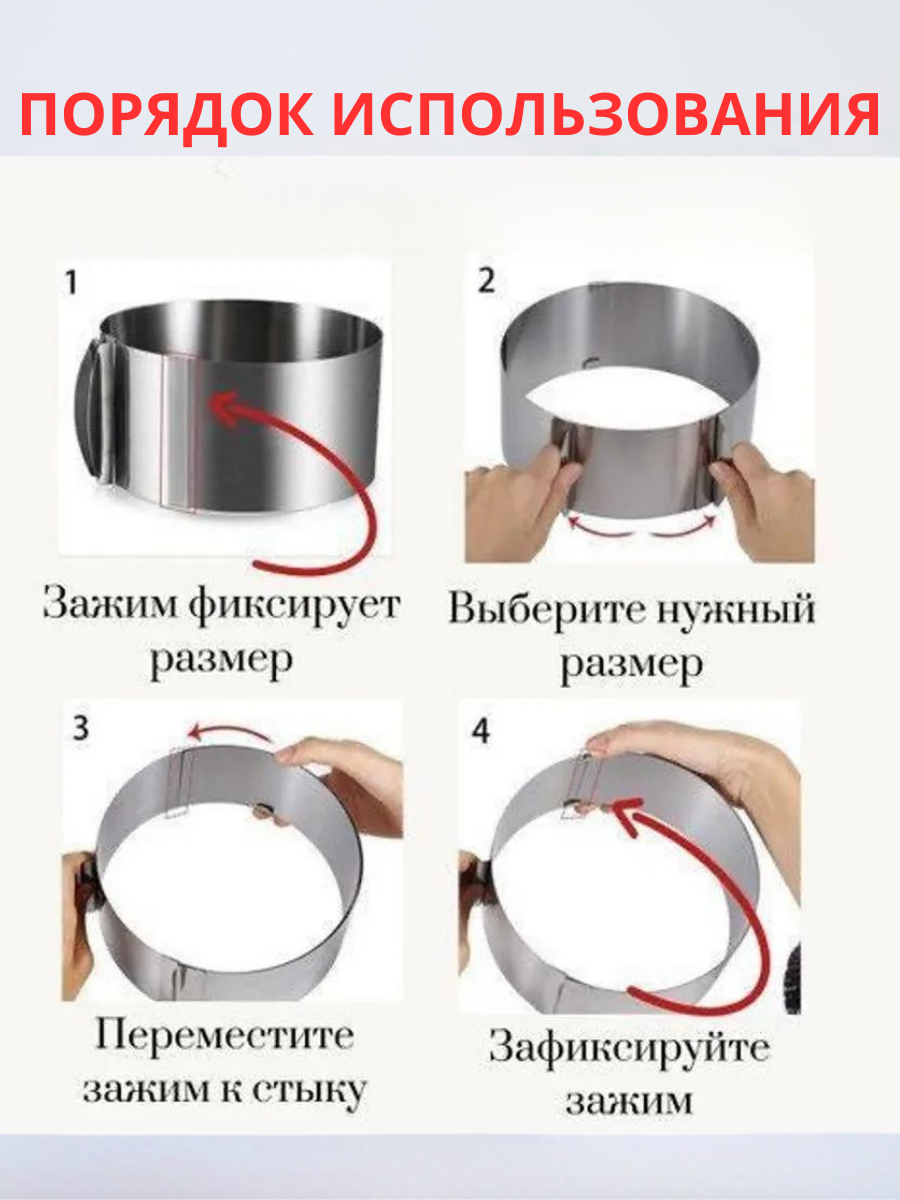 ПОРЯДОК ИСПОЛЬЗОВАНИЯ

1

Зажим фиксирует размер

2

Выберите нужный размер

3

Переместите зажим к стыку

4

Зафиксируйте зажим